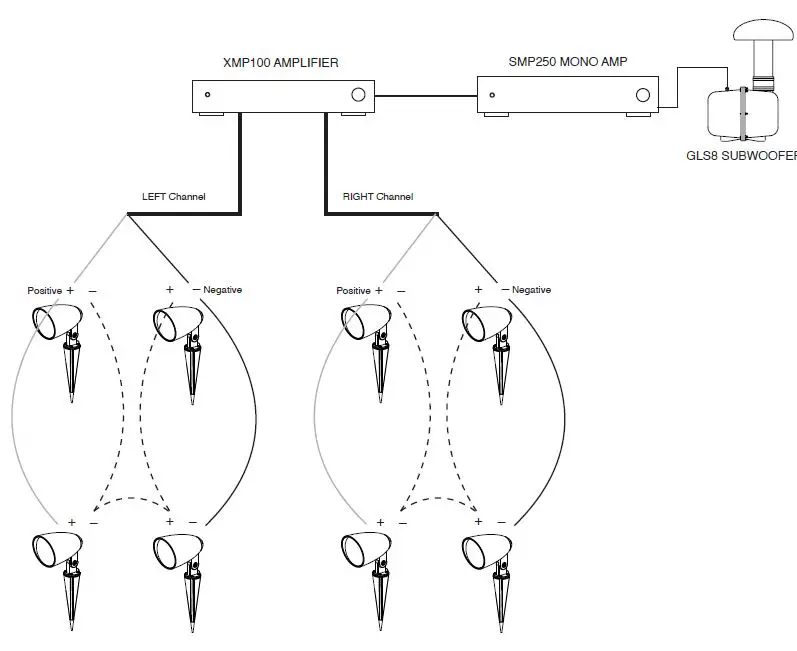 XMP100 AMPLIFIER

SMP250 MONO AMP

GLS8 SUBWOOFER

LEFT Channel

RIGHT Channel

Positive + −

+ − Negative

Positive + −

+ − Negative

+ −

+ −

+ −

+ −