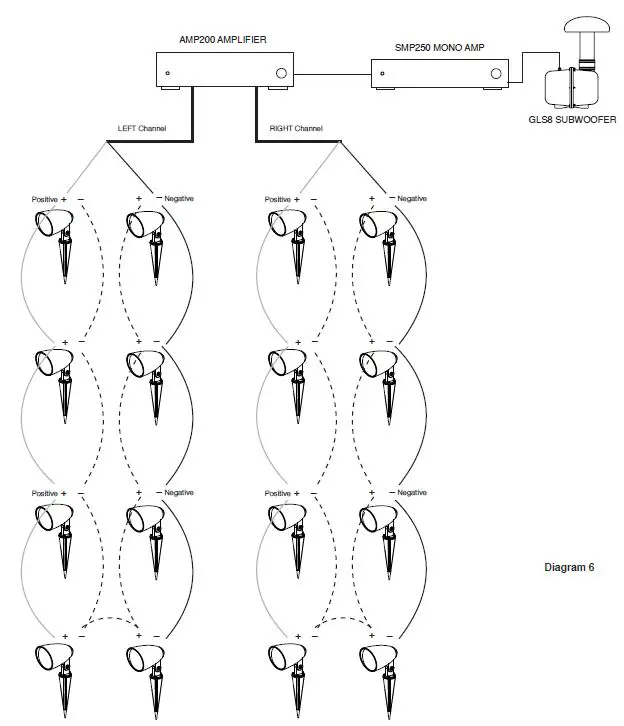 AMP200 AMPLIFIER

SMP250 MONO AMP

GLS8 SUBWOOFER

LEFT Channel

RIGHT Channel

Positive + −
+ − Negative
Positive + −
+ − Negative

+ −
+ −
+ −
+ −

Positive + −
+ − Negative
Positive + −
+ − Negative

+ −
+ −
+ −
+ −

Diagram 6