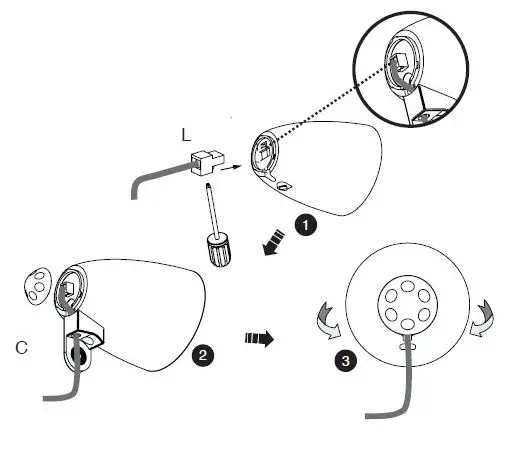 L

1

C

2

3