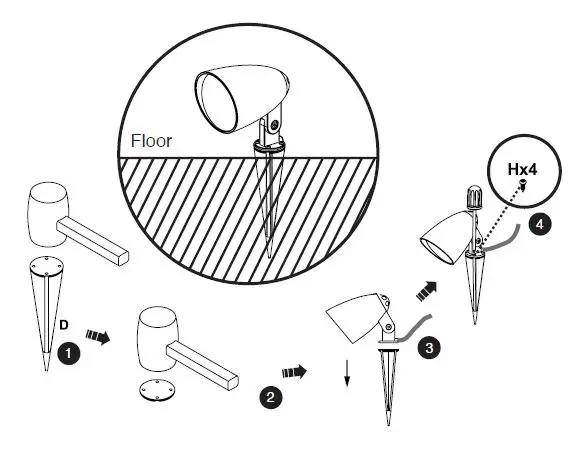 Floor

Hx4

4

D

1

2

3