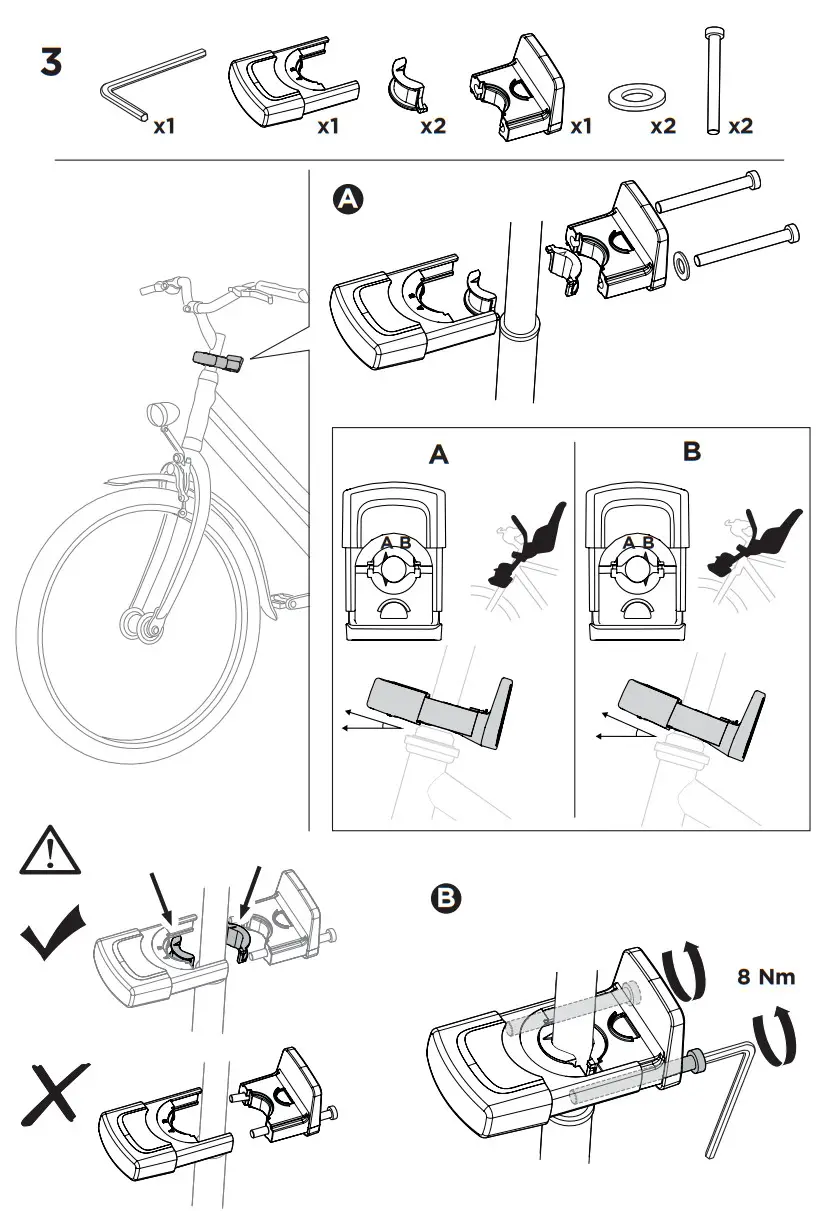 3

x1 x1 x2 x1 x2 x2

A

A

A B

B

A B

B

8 Nm