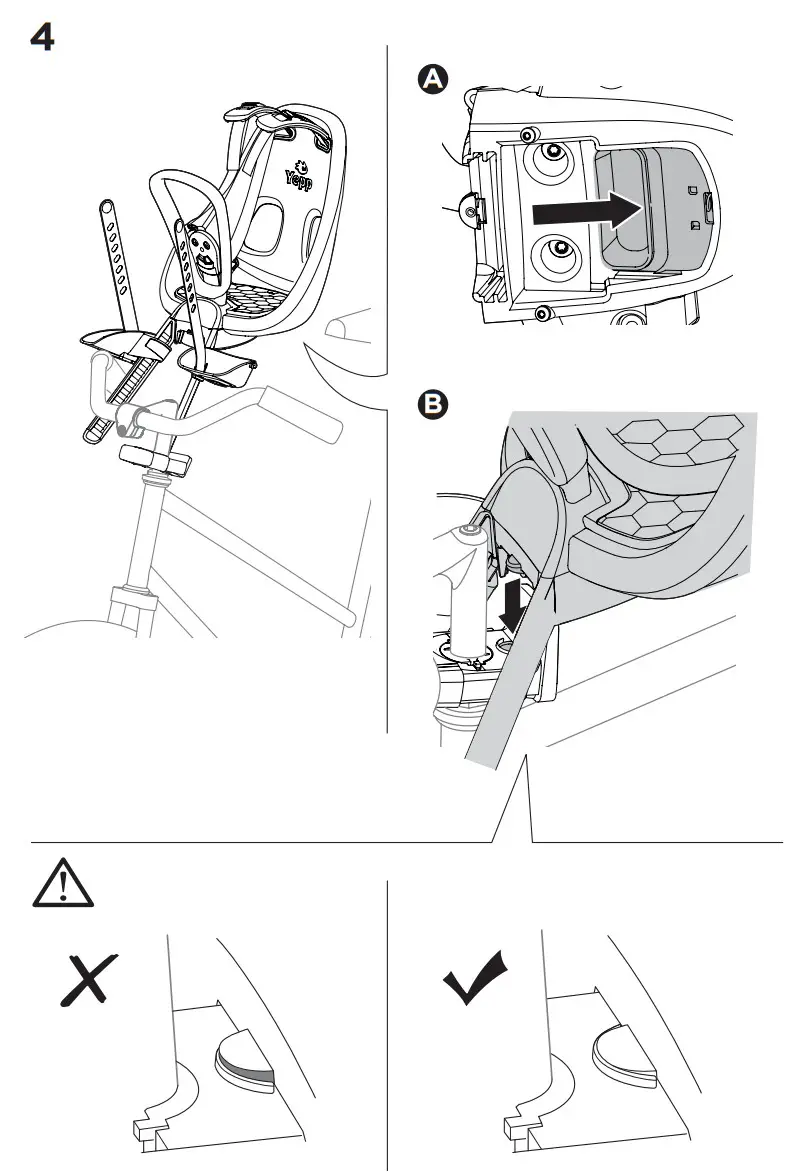 4

Yepp

A

B