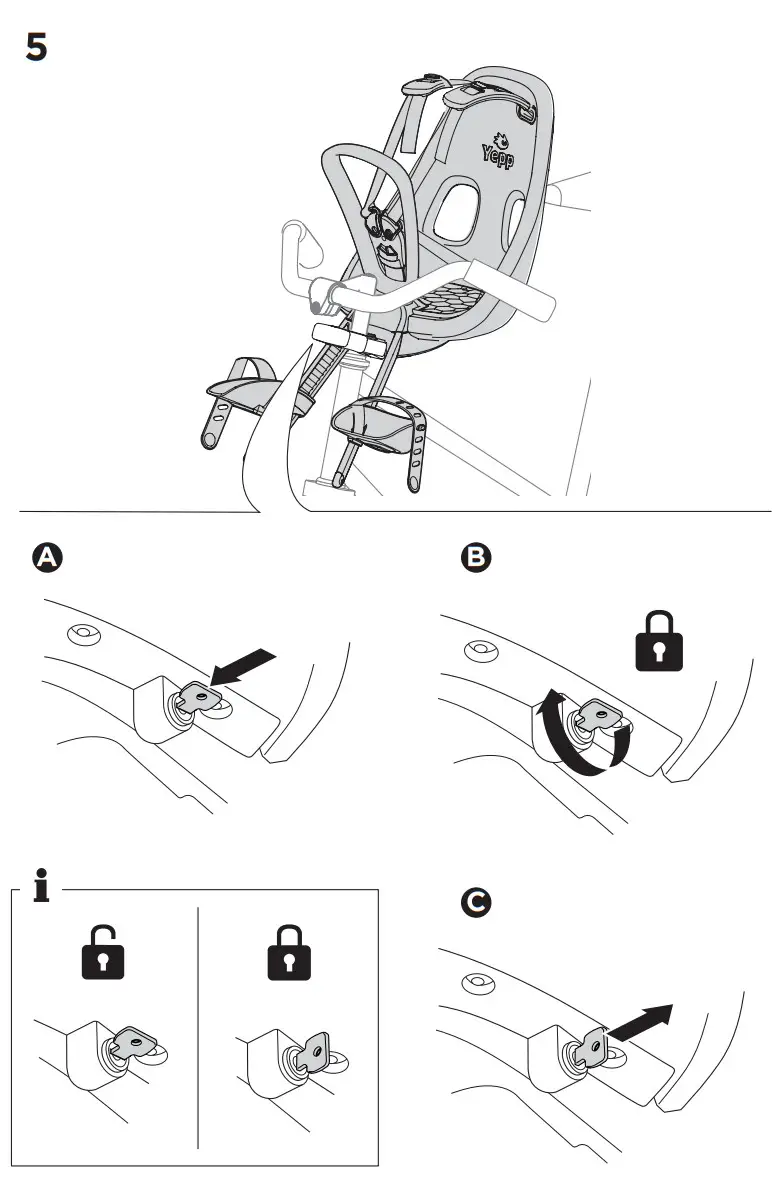 5

Yepp

A

B

i

C