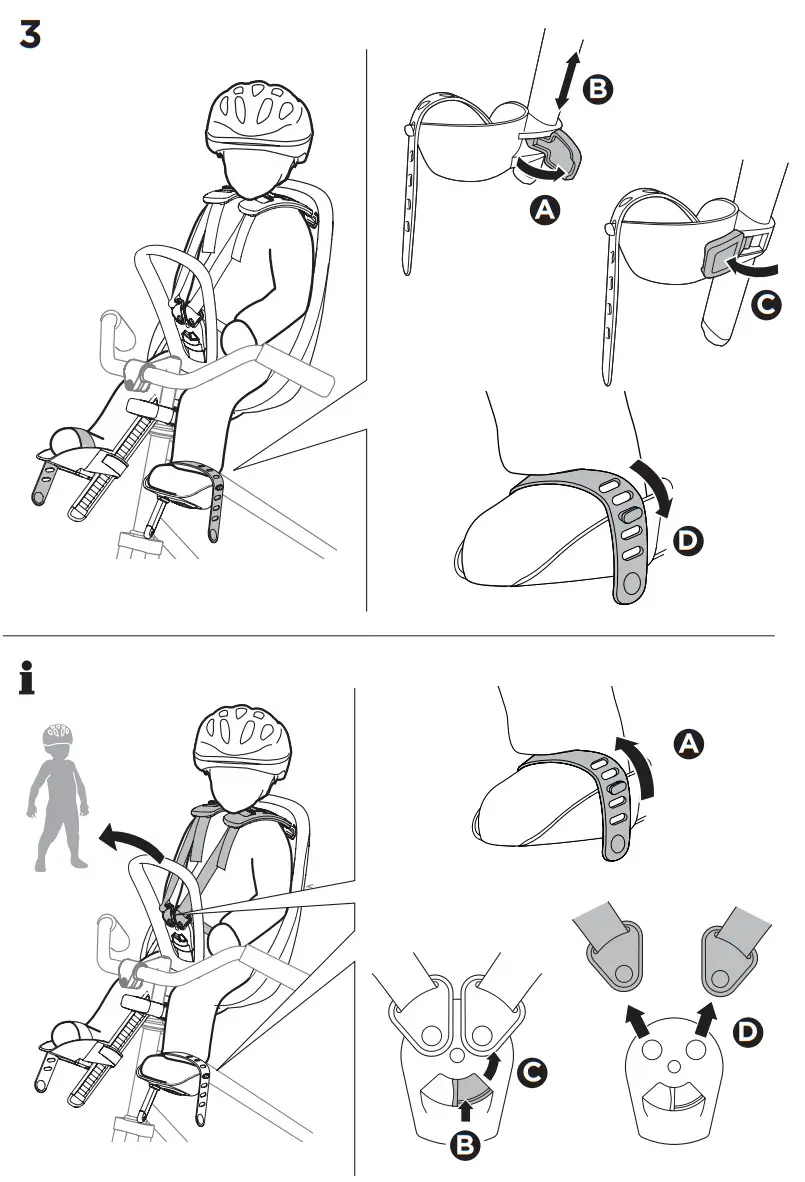 3

B

A

C

D

i

A

C

B

D