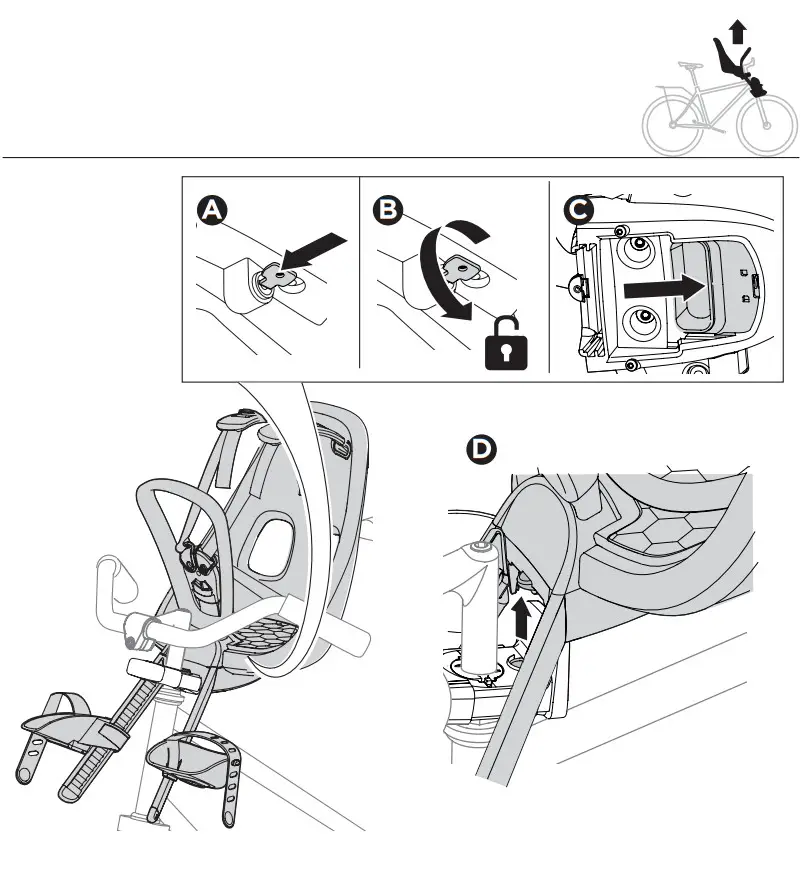 A
B
C
D