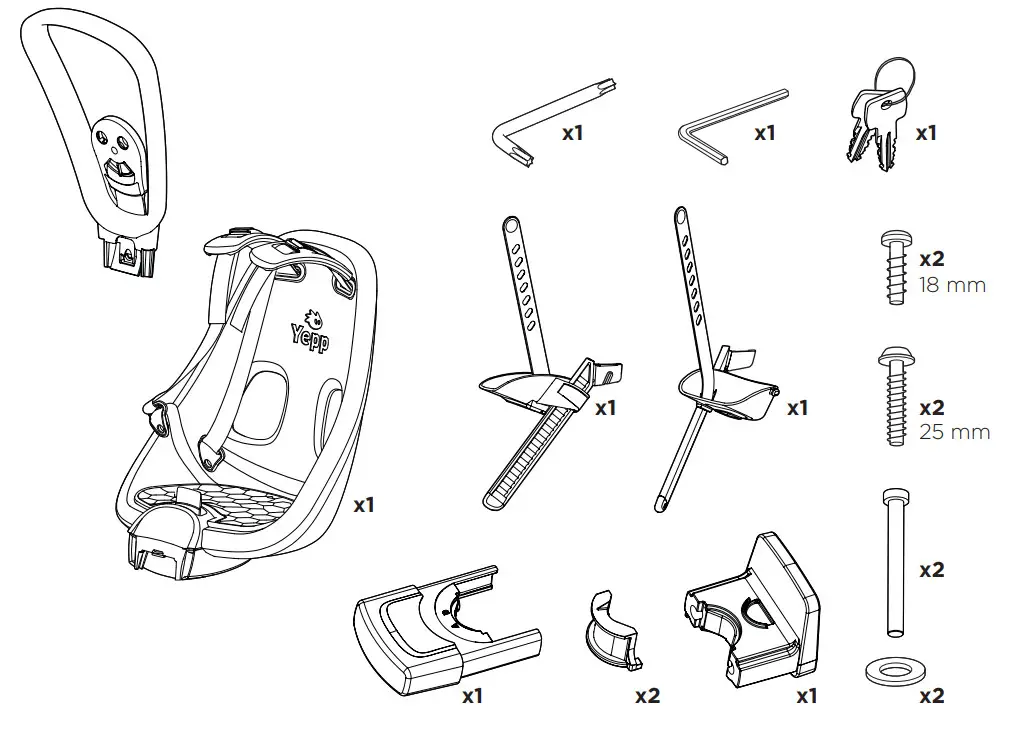 Yepp

x1

x1

x1

x1

x1

x1

x2
18 mm

x2
25 mm

x2

x1

x2

x1

x2