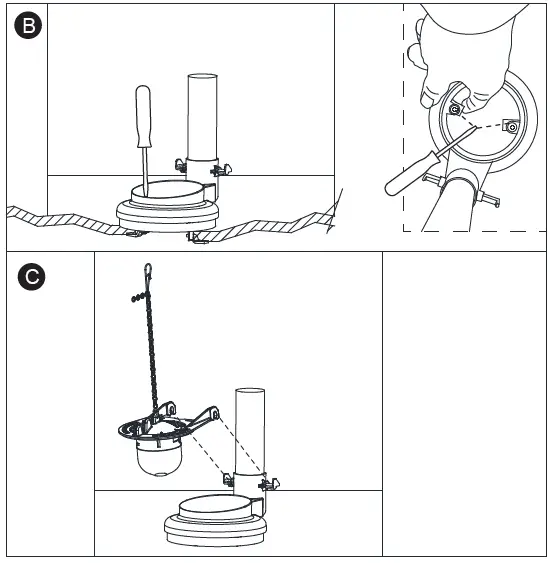 B

C