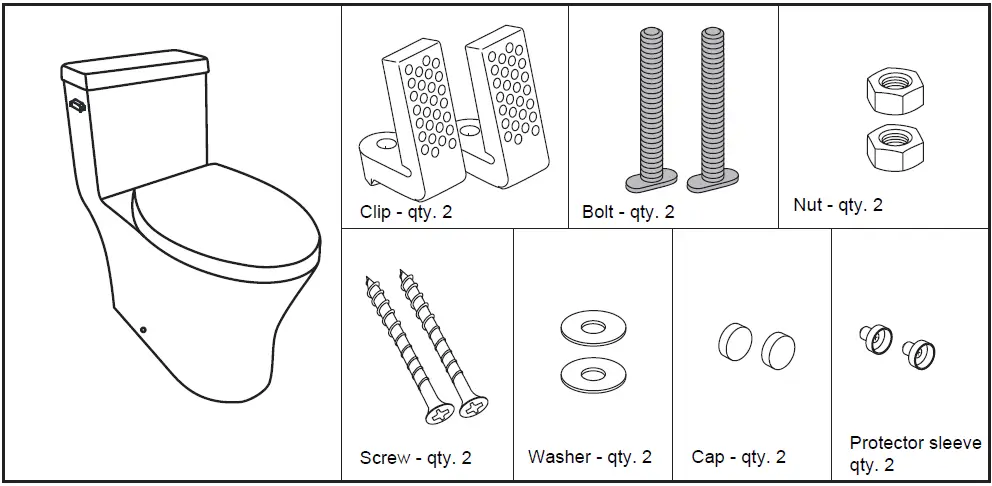 Clip - qty. 2

Bolt - qty. 2

Nut - qty. 2

Screw - qty. 2

Washer - qty. 2

Cap - qty. 2

Protector sleeve qty. 2