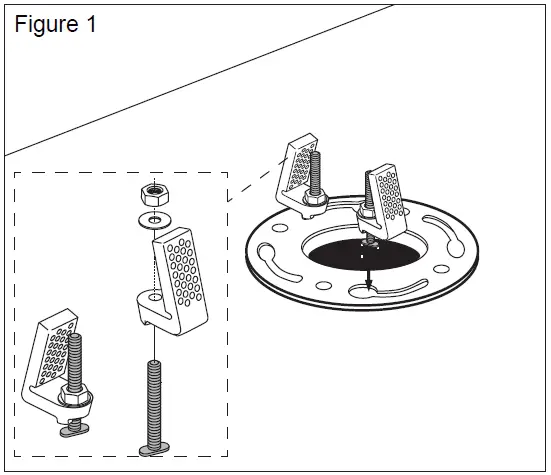 Figure 1