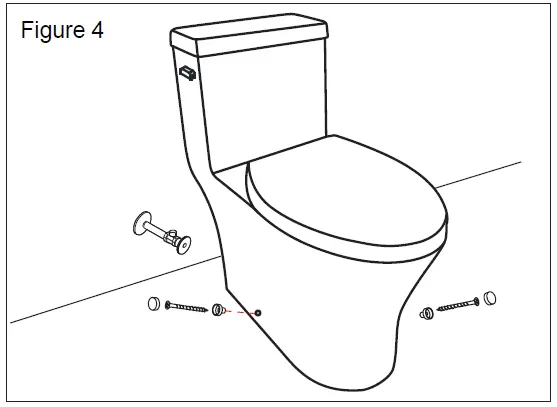 Figure 4