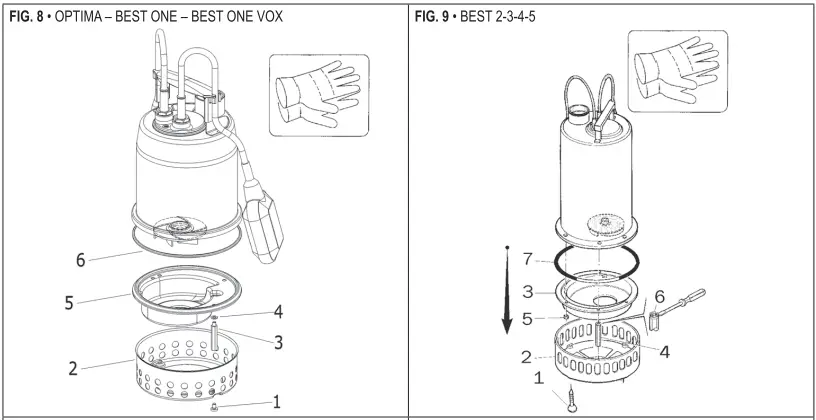 FIG. 8 • OPTIMA – BEST ONE – BEST ONE VOX

6
5
4
3
2
1

FIG. 9 • BEST 2-3-4-5

7
3
6
5
4
2
1