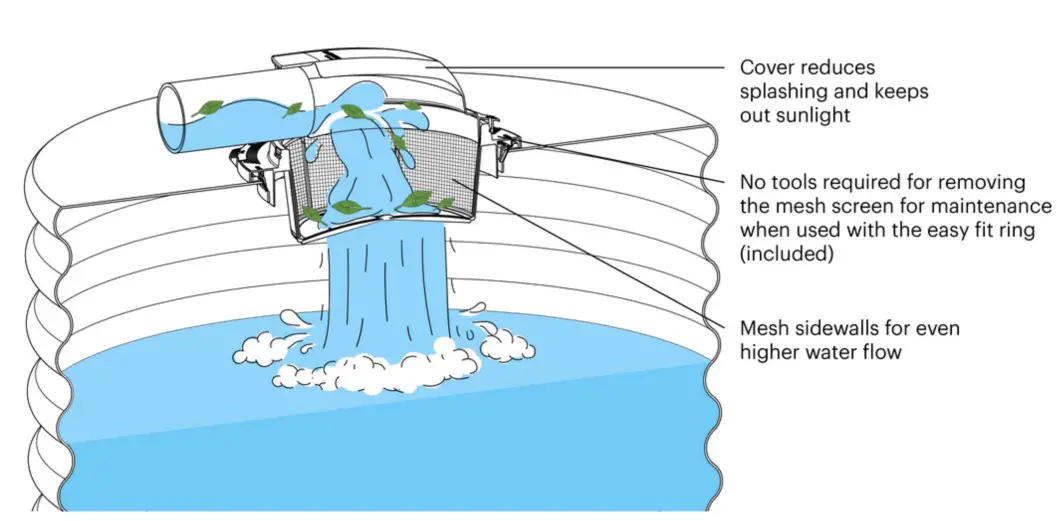 Cover reduces splashing and keeps out sunlight

No tools required for removing the mesh screen for maintenance when used with the easy fit ring (included)

Mesh sidewalls for even higher water flow