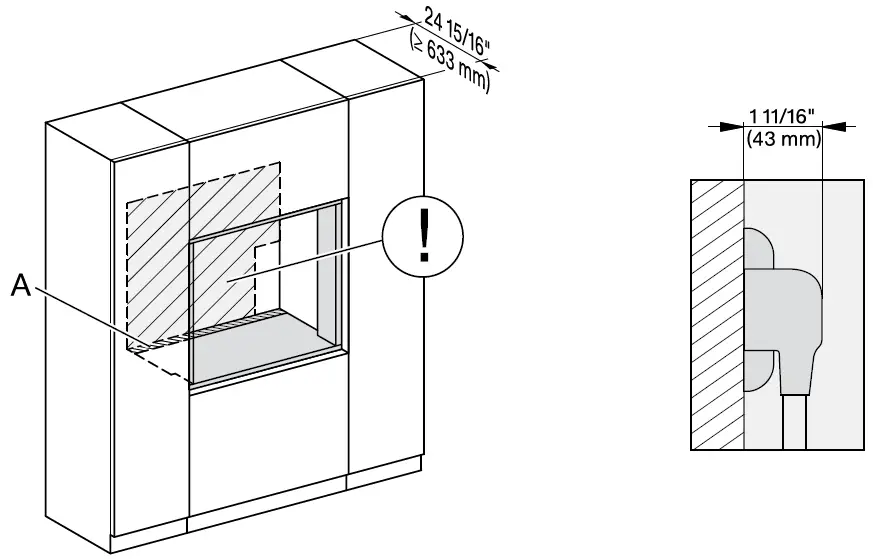 24 15/16"
(≥ 633 mm)

A

!

1 11/16"
(43 mm)