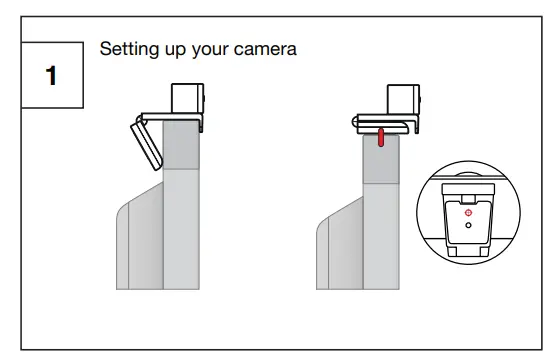 1

Setting up your camera