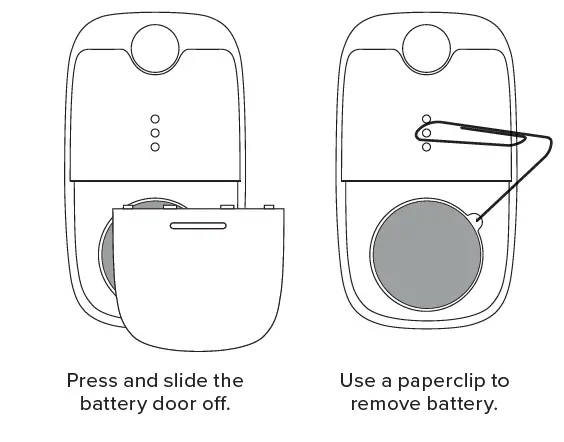 Press and slide the battery door off.

Use a paperclip to remove battery.