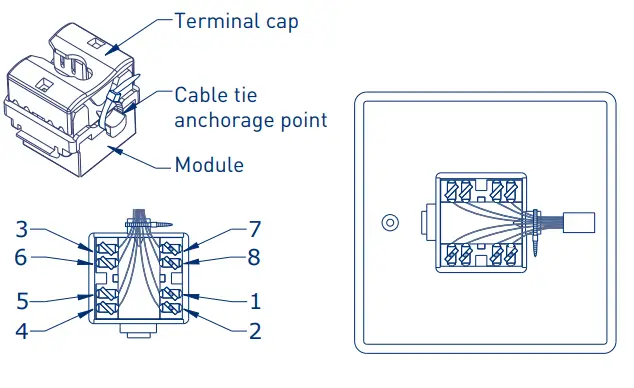 Terminal cap

Cable tie anchorage point

Module

3
6
5
4

7
8
1
2