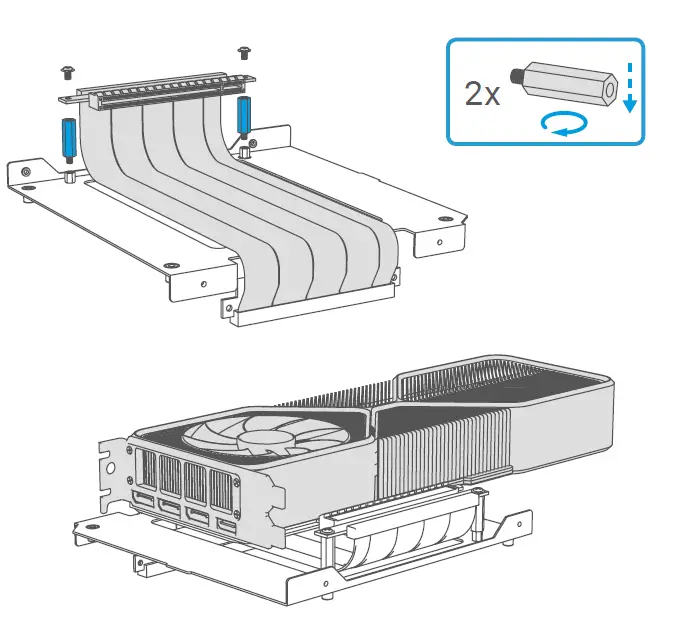 2x