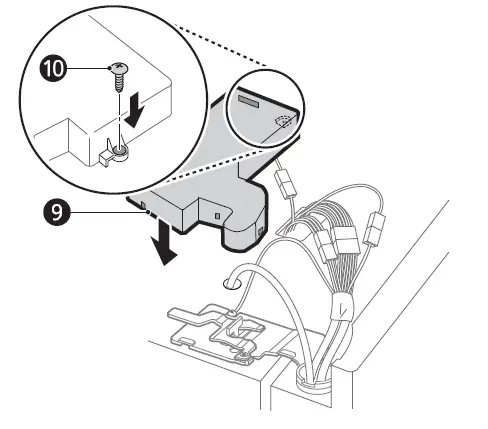 10
9