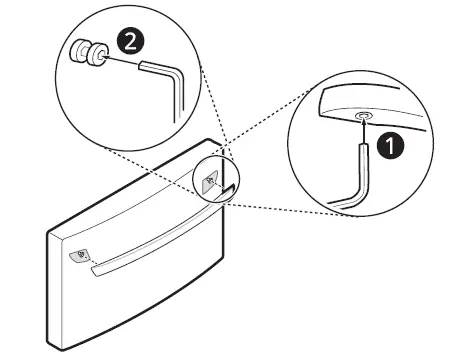 2

1