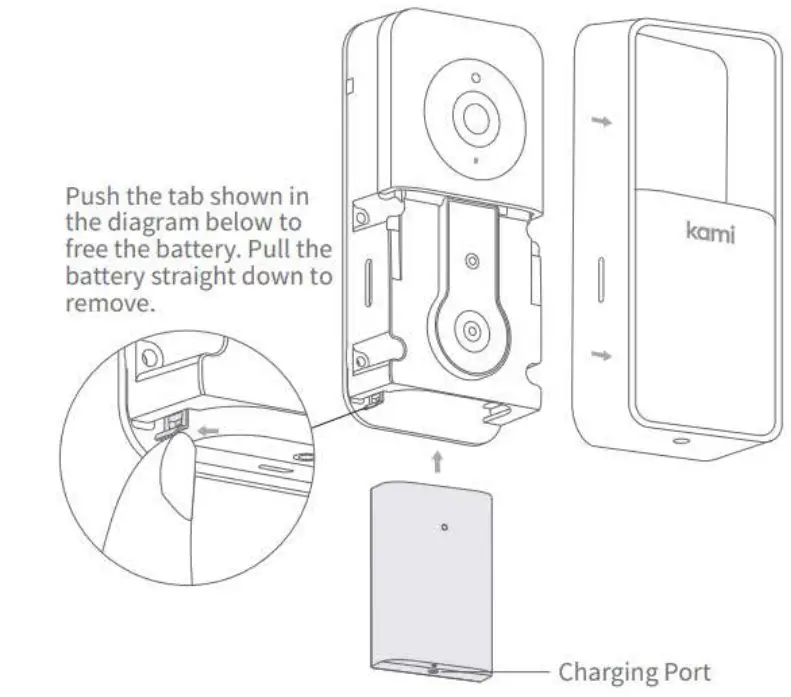 Push the tab shown in the diagram below to free the battery. Pull the battery straight down to remove.

kami

Charging Port