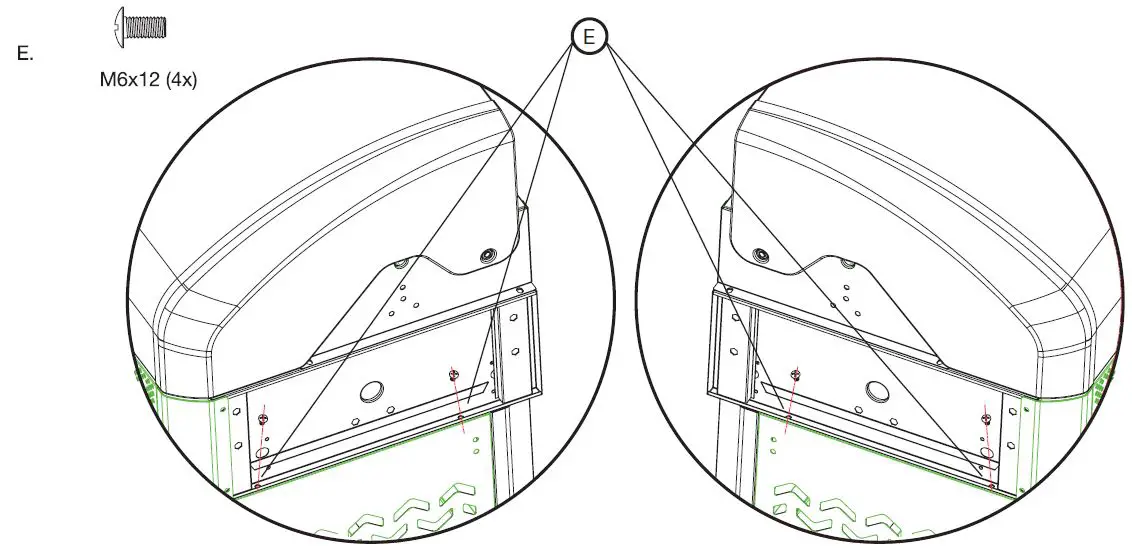 E.

M6x12 (4x)

E