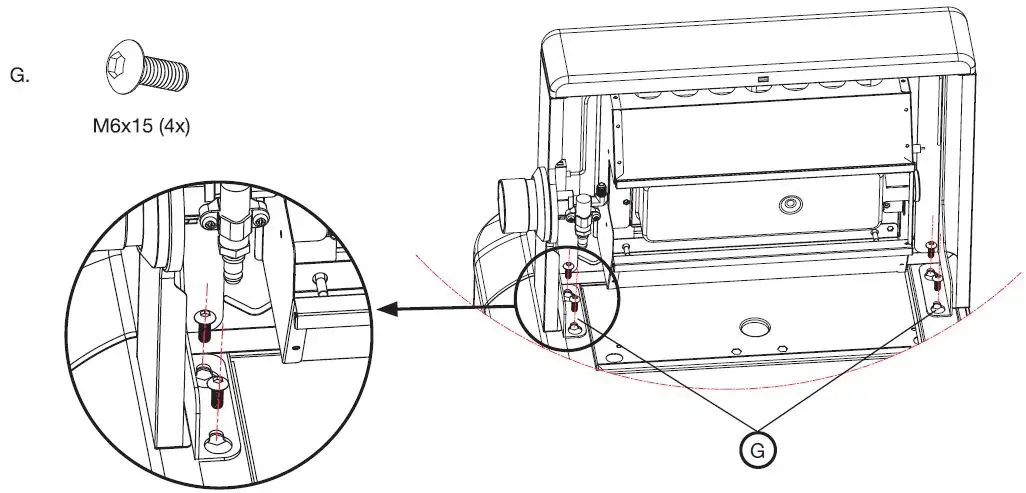 G.

M6x15 (4x)

G