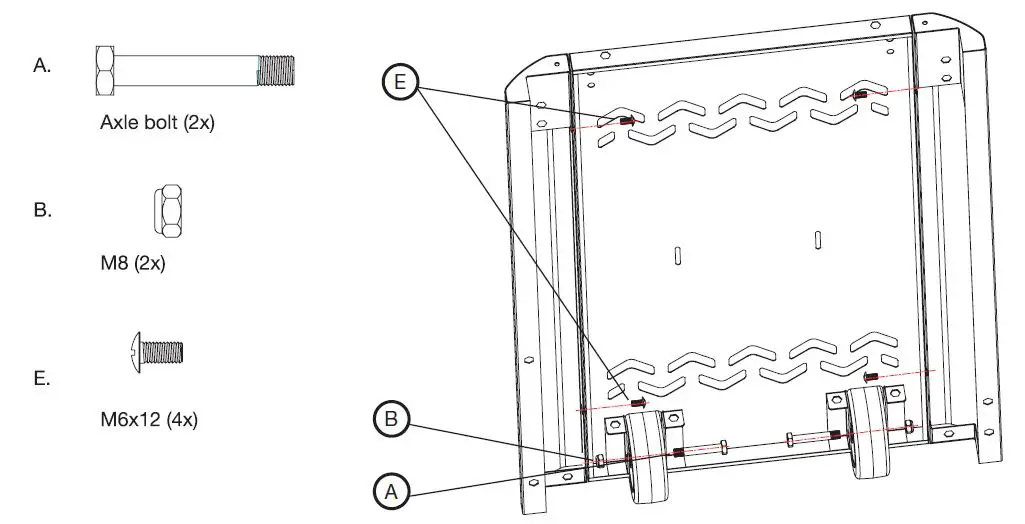 A.

Axle bolt (2x)

B.

M8 (2x)

E.

M6x12 (4x)

E

B

A