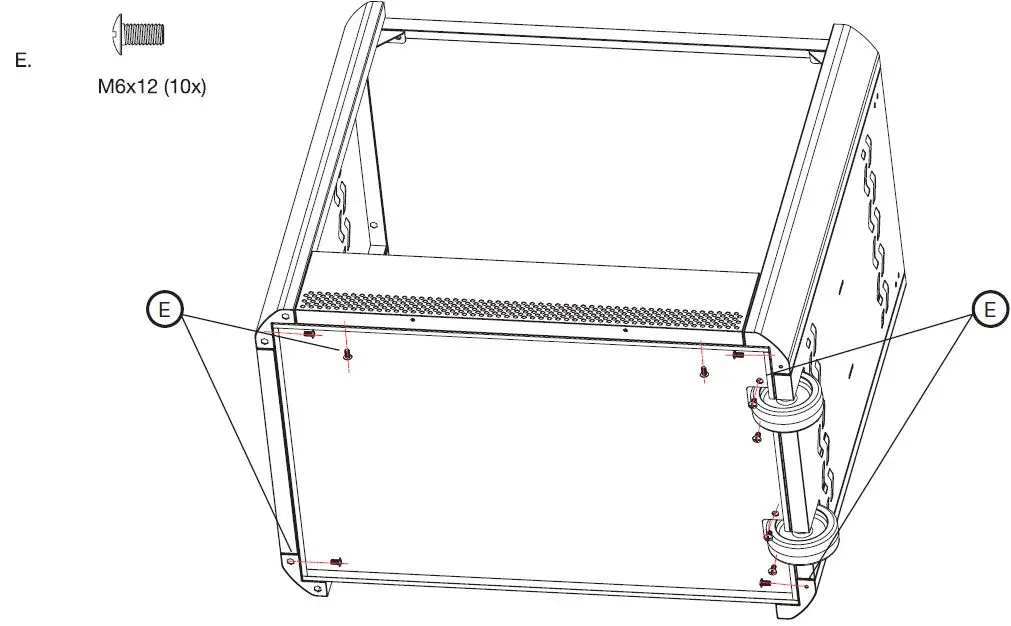 E.

M6x12 (10x)

E

E