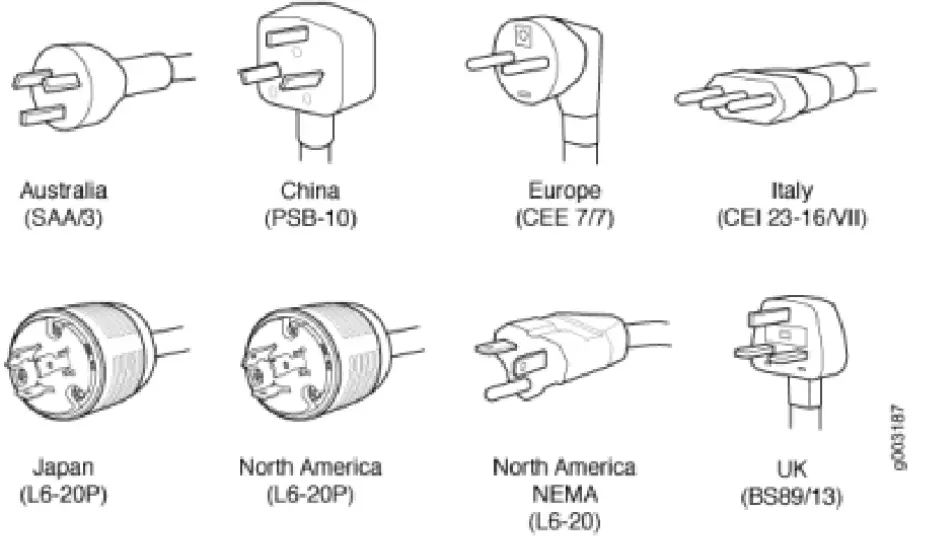 Australia
(SAA/3)

China
(PSB-10)

Europe
(CEE 7/7)

Italy
(CEI 23-16/VII)

Japan
(L6-20P)

North America
(L6-20P)

North America
NEMA
(L6-20)

UK
(BS89/13)

g003187