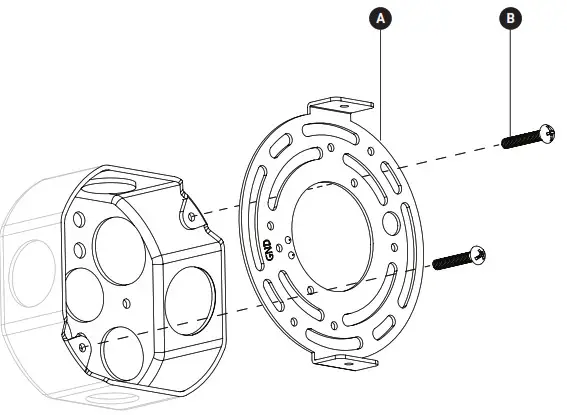 A
B
GND