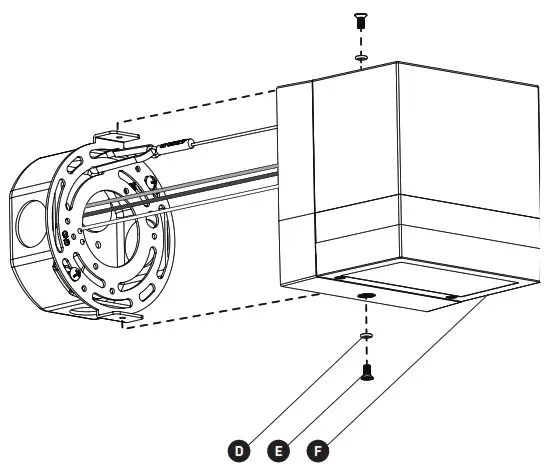 D
E
F