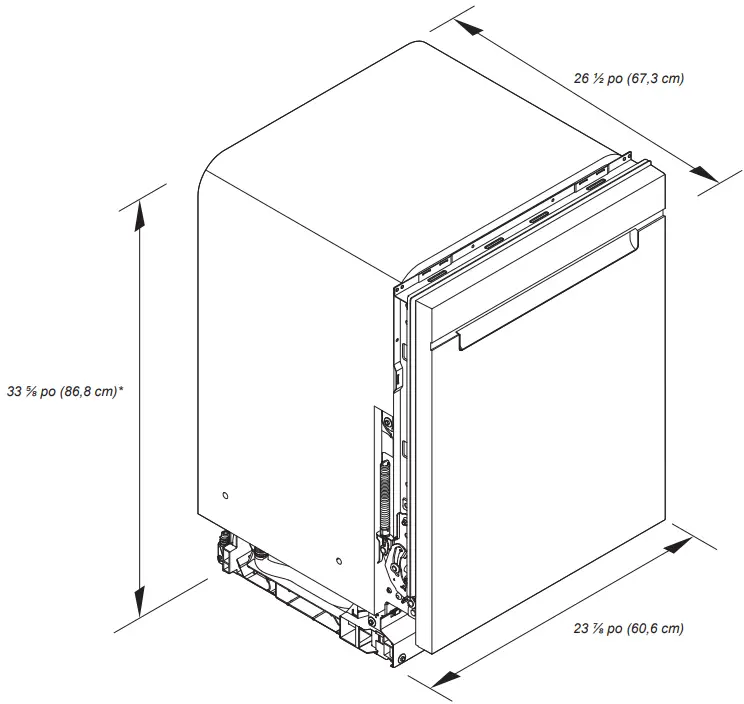 26 ½ po (67,3 cm)

33 ⅝ po (86,8 cm)*

23 ⅞ po (60,6 cm)