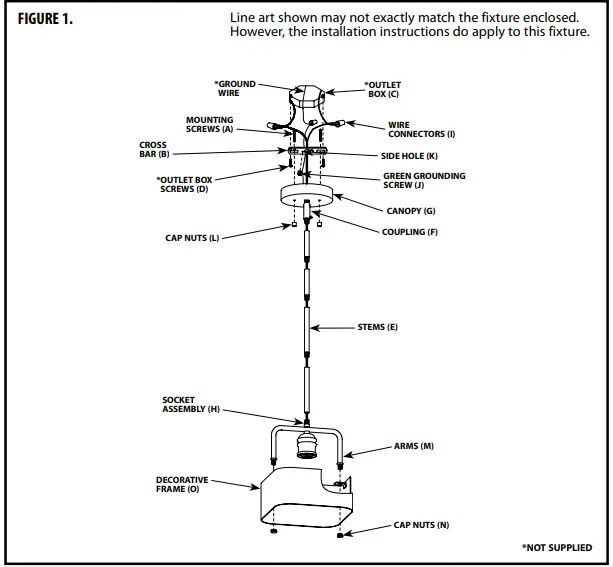 FIGURE 1.

Line art shown may not exactly match the fixture enclosed. However, the installation instructions do apply to this fixture.

*GROUND WIRE

*OUTLET BOX (C)

MOUNTING SCREWS (A)

WIRE CONNECTORS (I)

CROSS BAR (B)

SIDE HOLE (K)

*OUTLET BOX SCREWS (D)

GREEN GROUNDING SCREW (J)

CANOPY (G)

CAP NUTS (L)

COUPLING (F)

STEMS (E)

SOCKET ASSEMBLY (H)

ARMS (M)

DECORATIVE FRAME (O)

CAP NUTS (N)

*NOT SUPPLIED