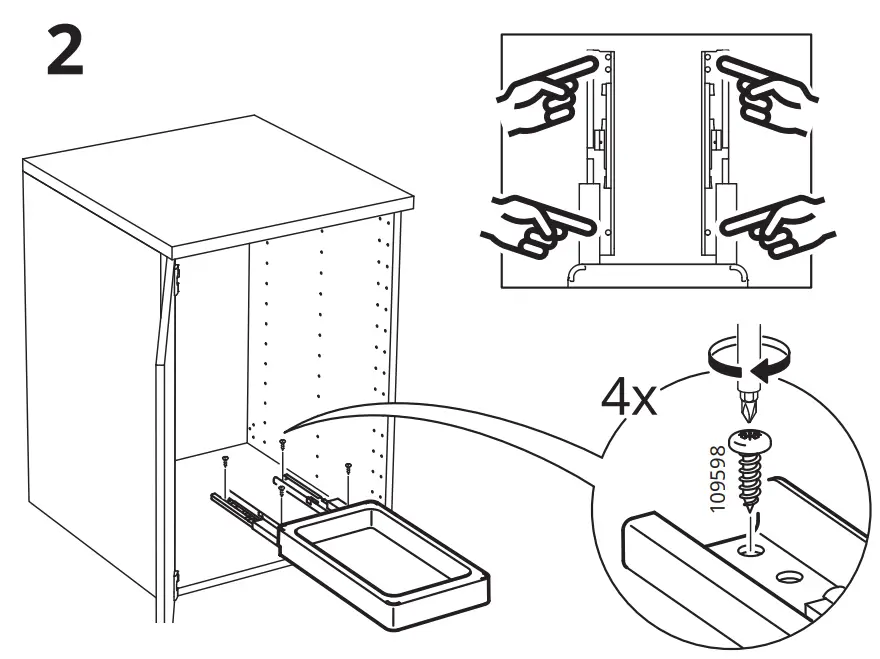 2

4x

109598