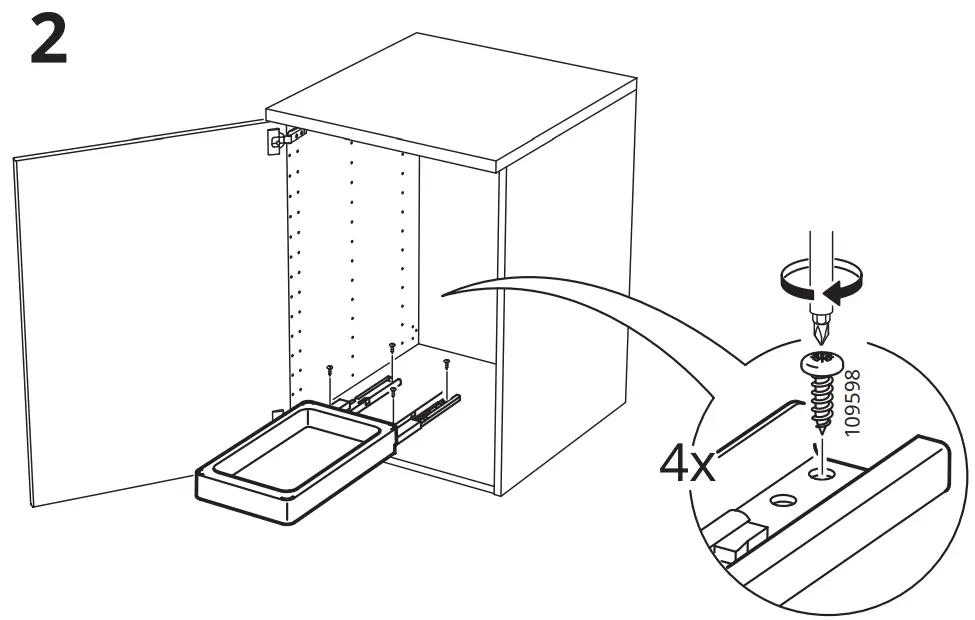 2

109598

4x