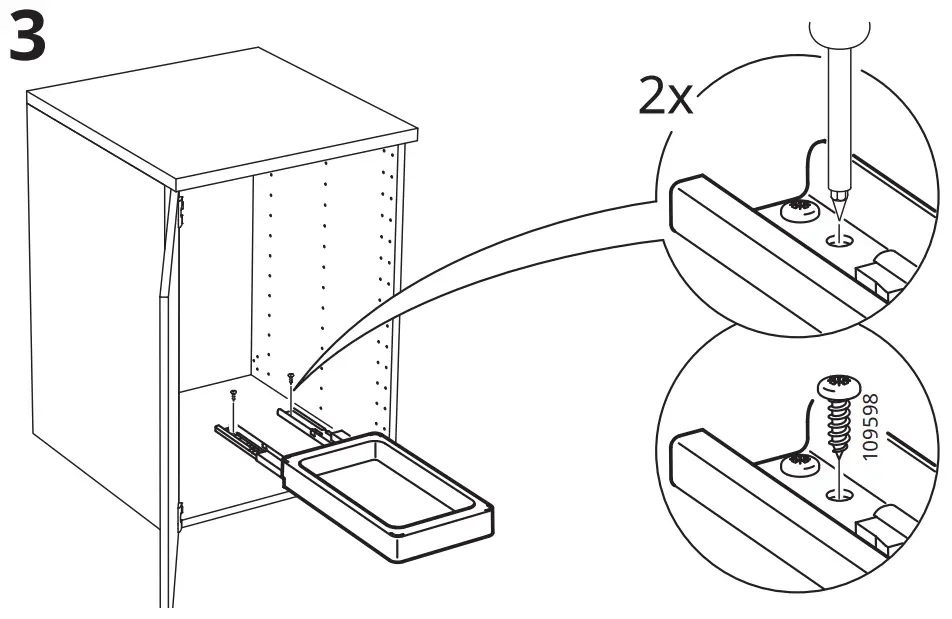 3

2x

109598