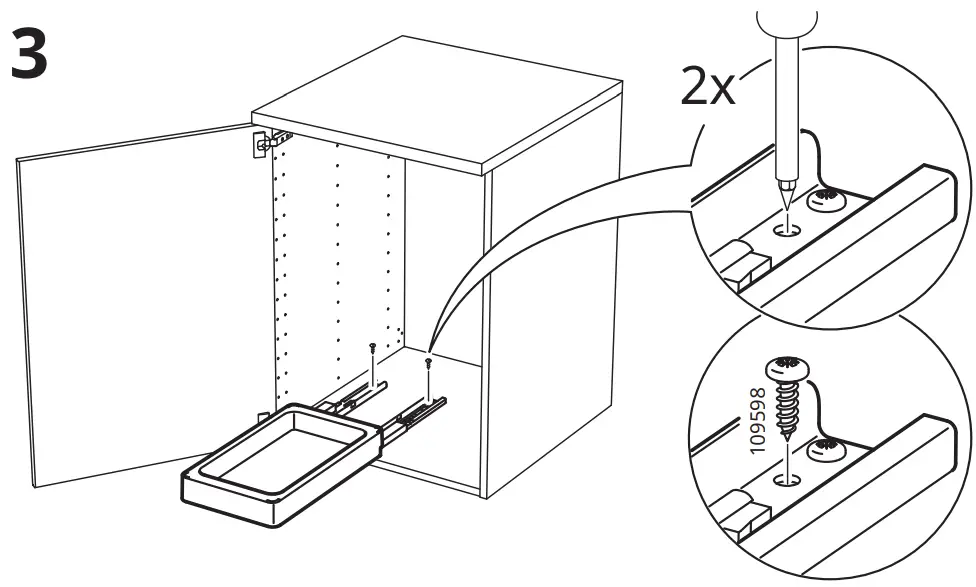 3

2x

109598