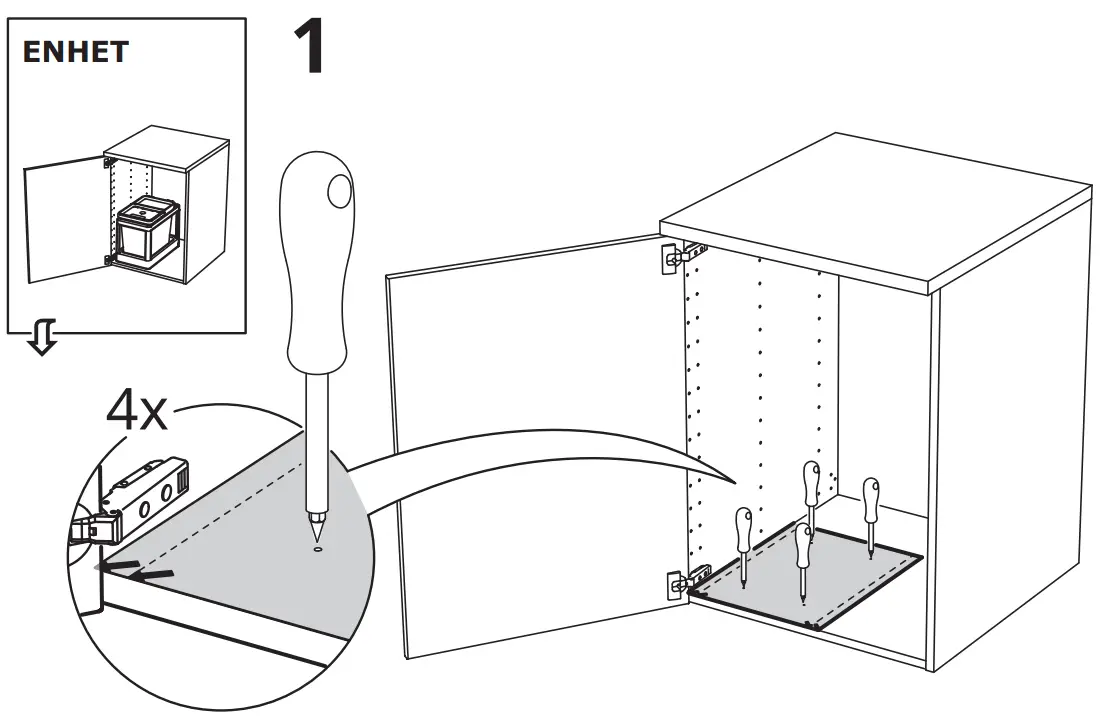 ENHET

1

4x