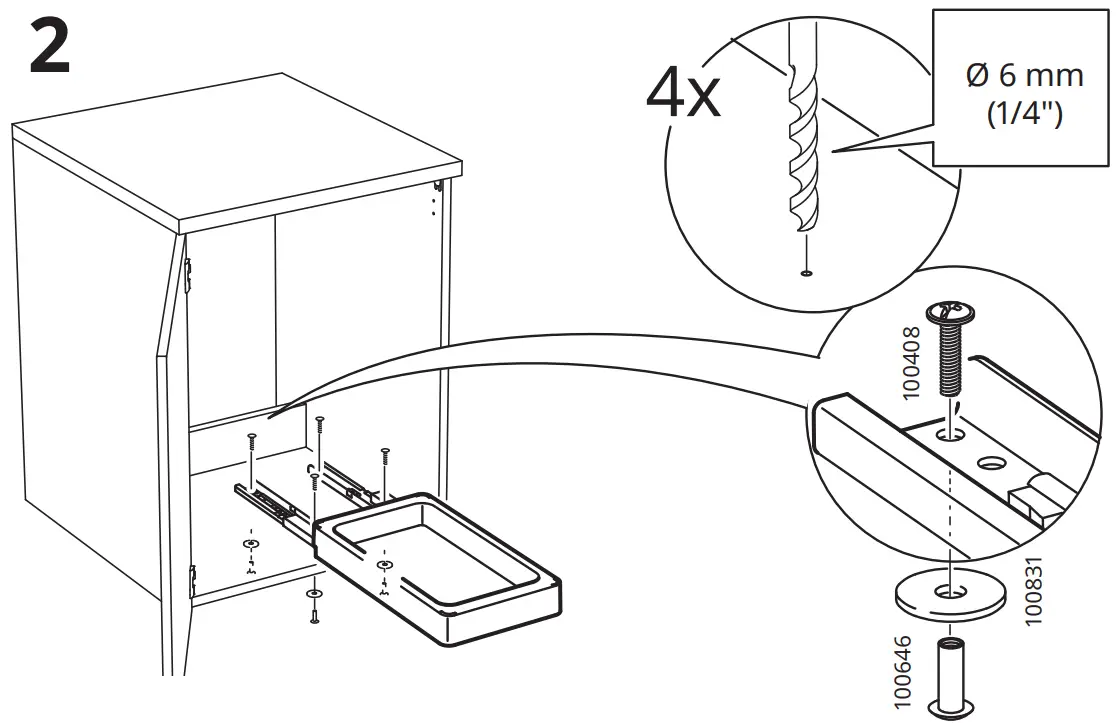 2

4x

Ø 6 mm
(1/4")

100408

100831

100646