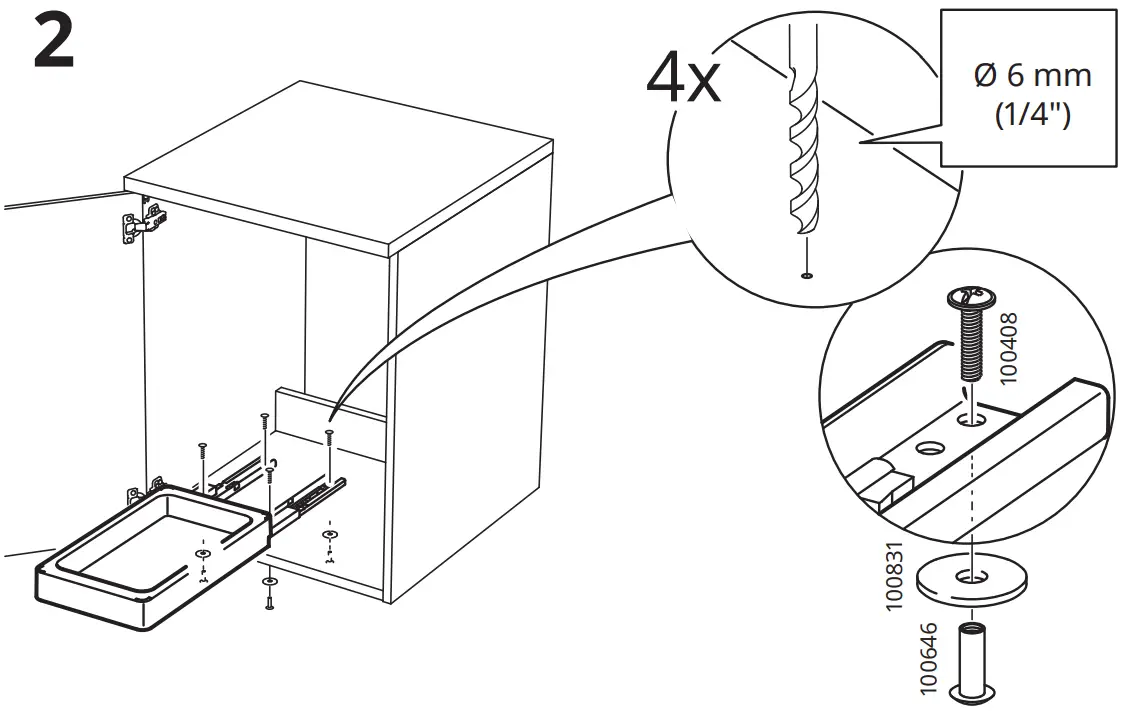 2

4x

Ø 6 mm
(1/4")

100408

100831

100646