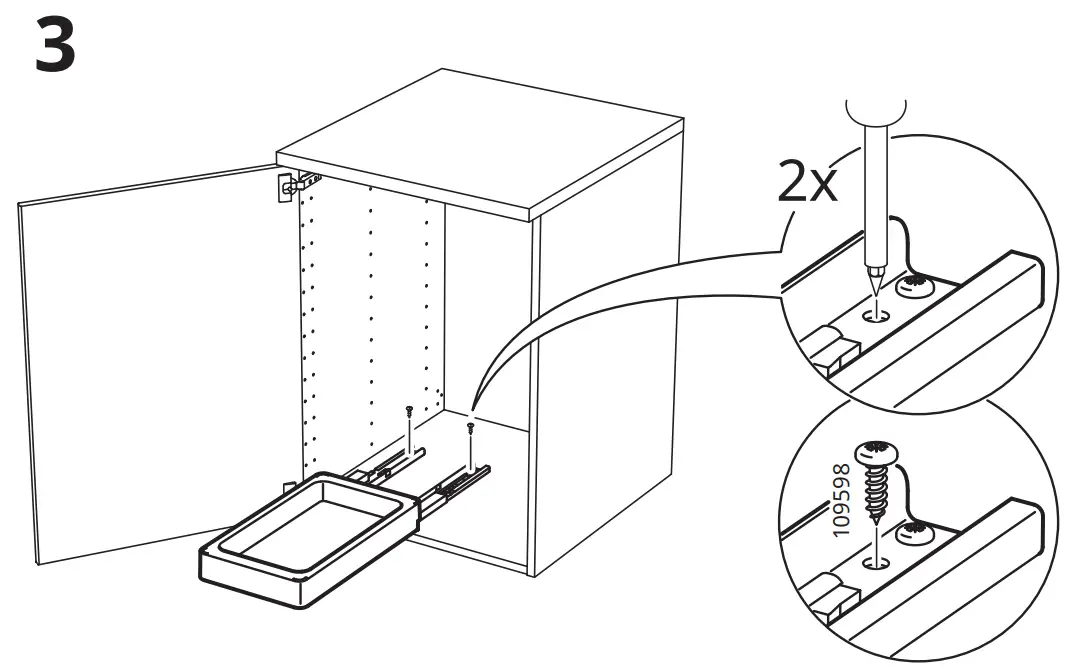 3

2x

109598