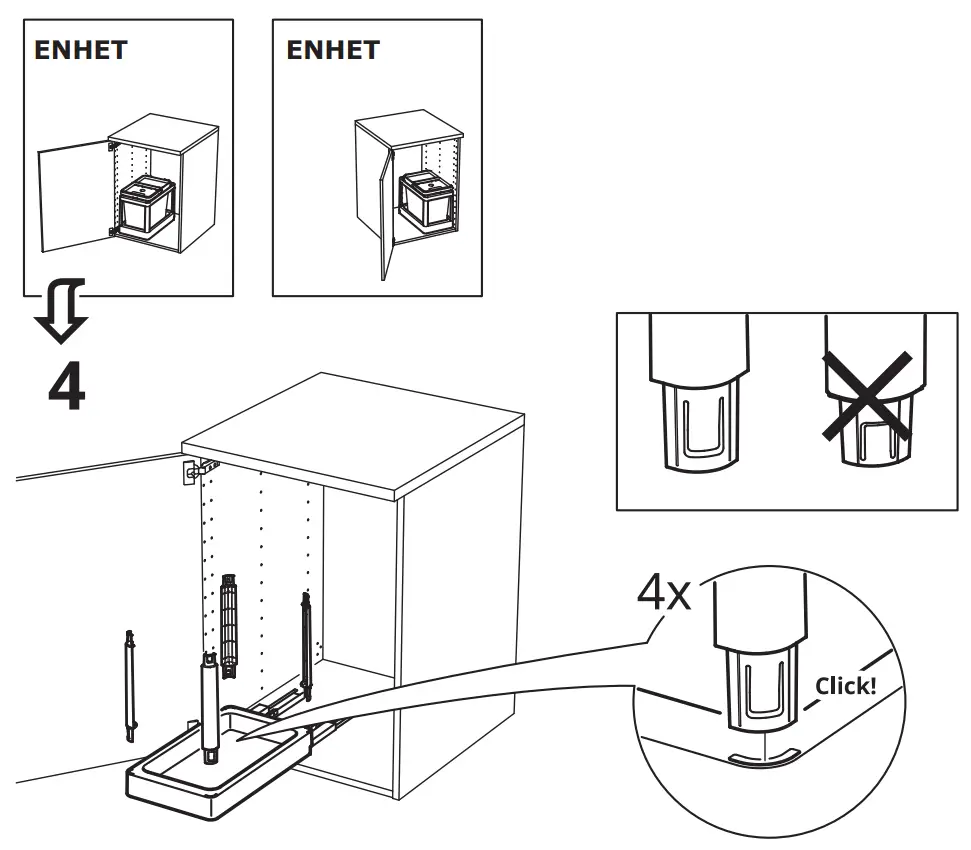 ENHET

ENHET

4

4x

Click!