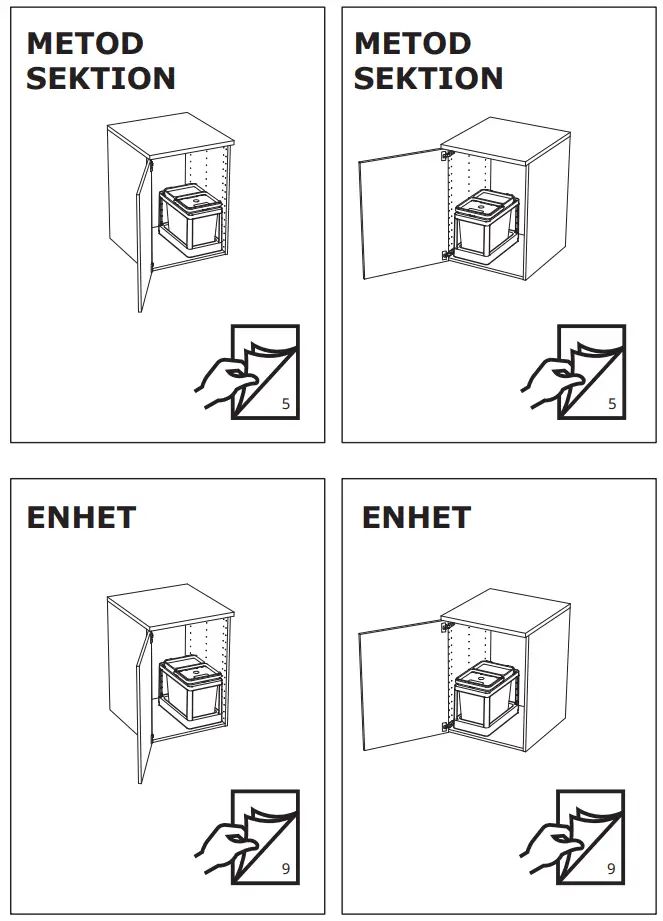 METOD
SEKTION

5

METOD
SEKTION

5

ENHET

9

ENHET

9