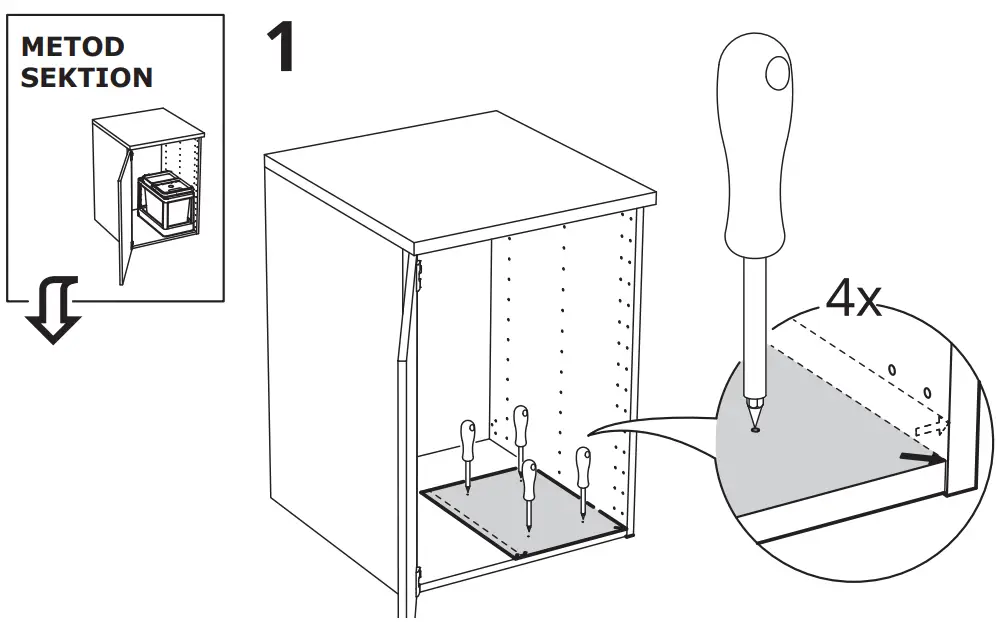 METOD
SEKTION

1

4x