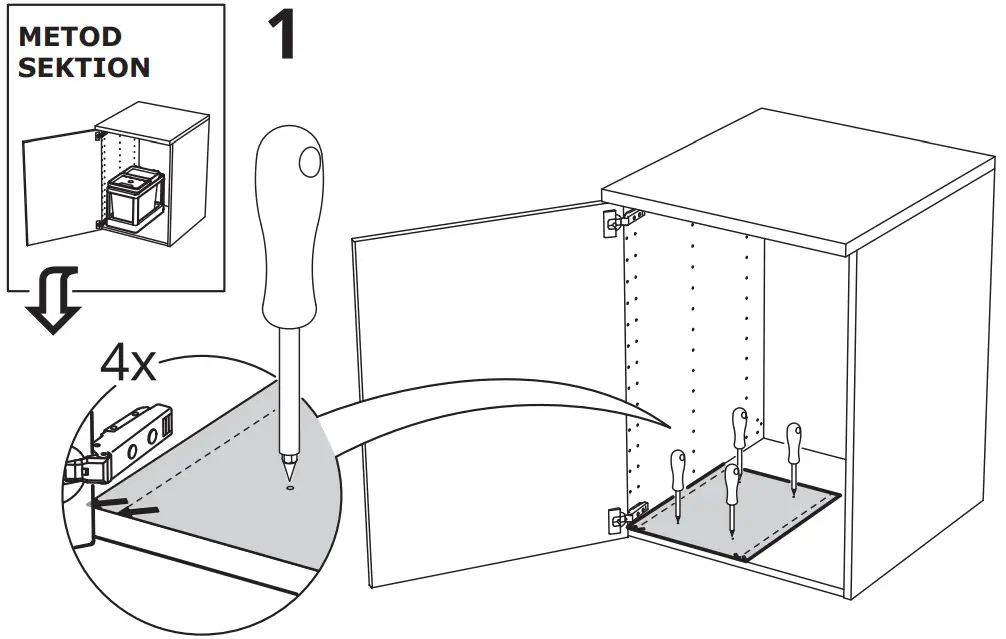 METOD
SEKTION

1

4x