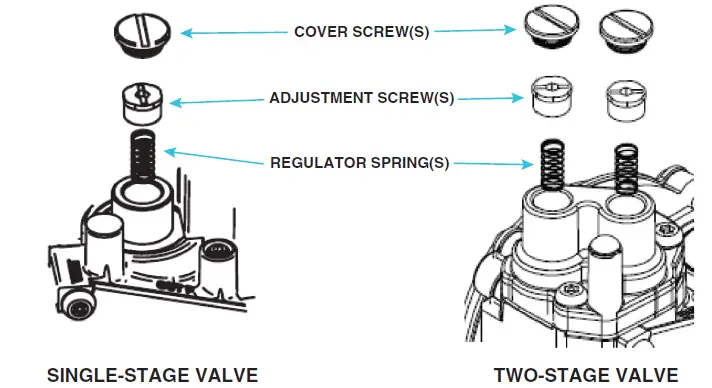 COVER SCREW(S)

ADJUSTMENT SCREW(S)

REGULATOR SPRING(S)

SINGLE-STAGE VALVE

TWO-STAGE VALVE