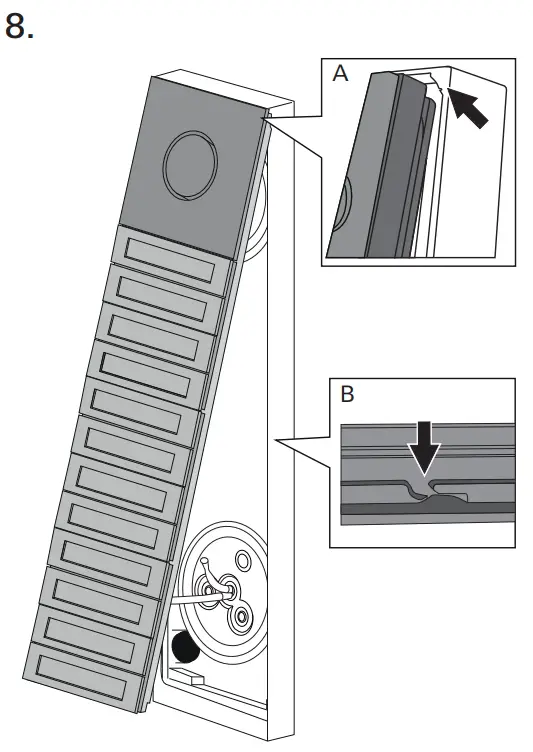 8.

A

B