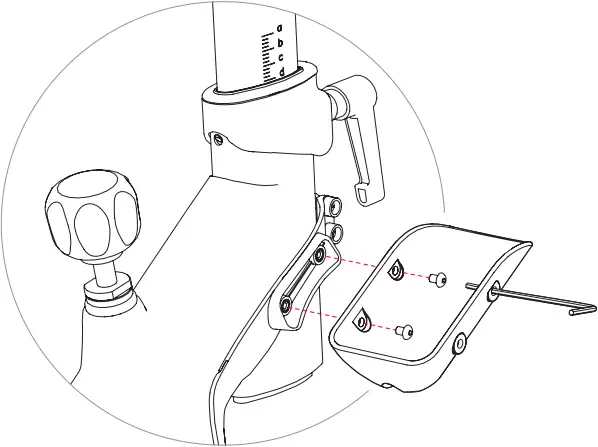 a
b
c
d