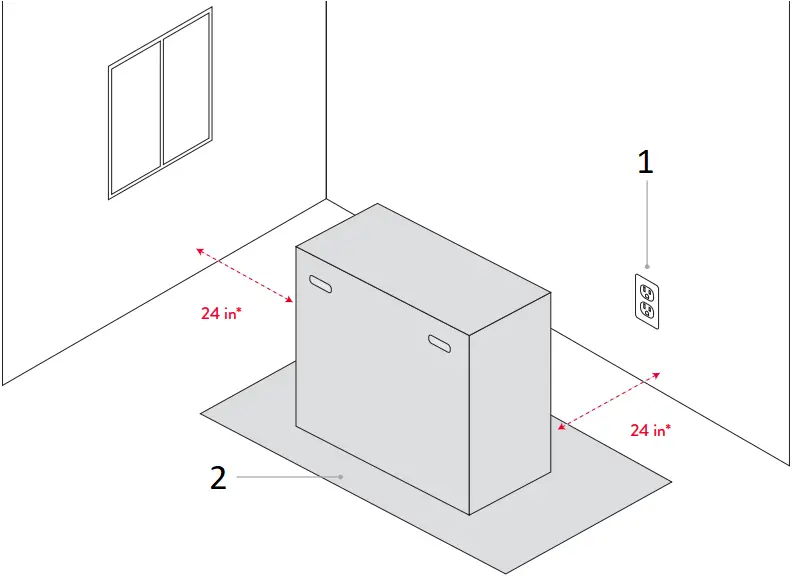 1

24 in*

24 in*

2