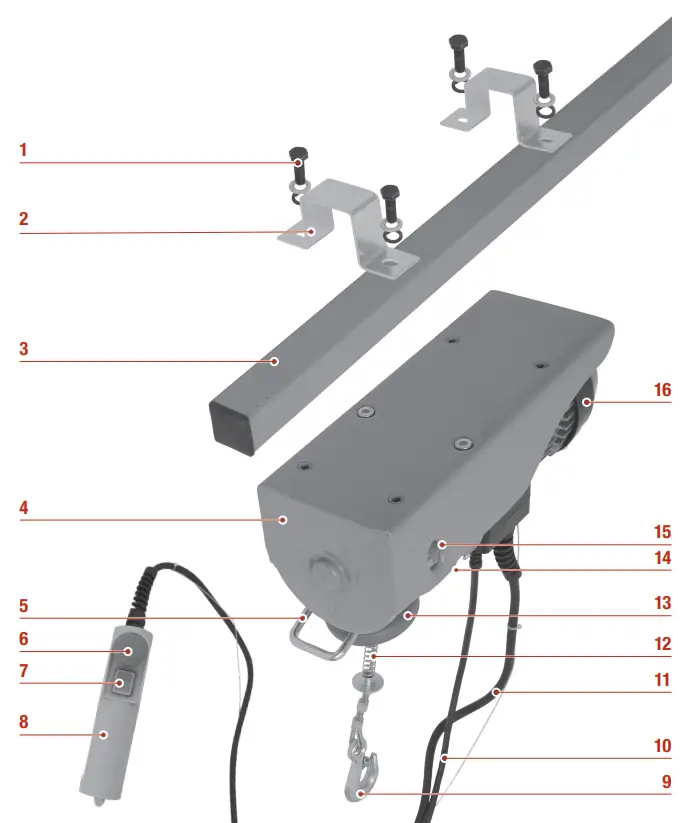 1
2
3
4
5
6
7
8
16
15
14
13
12
11
10
9